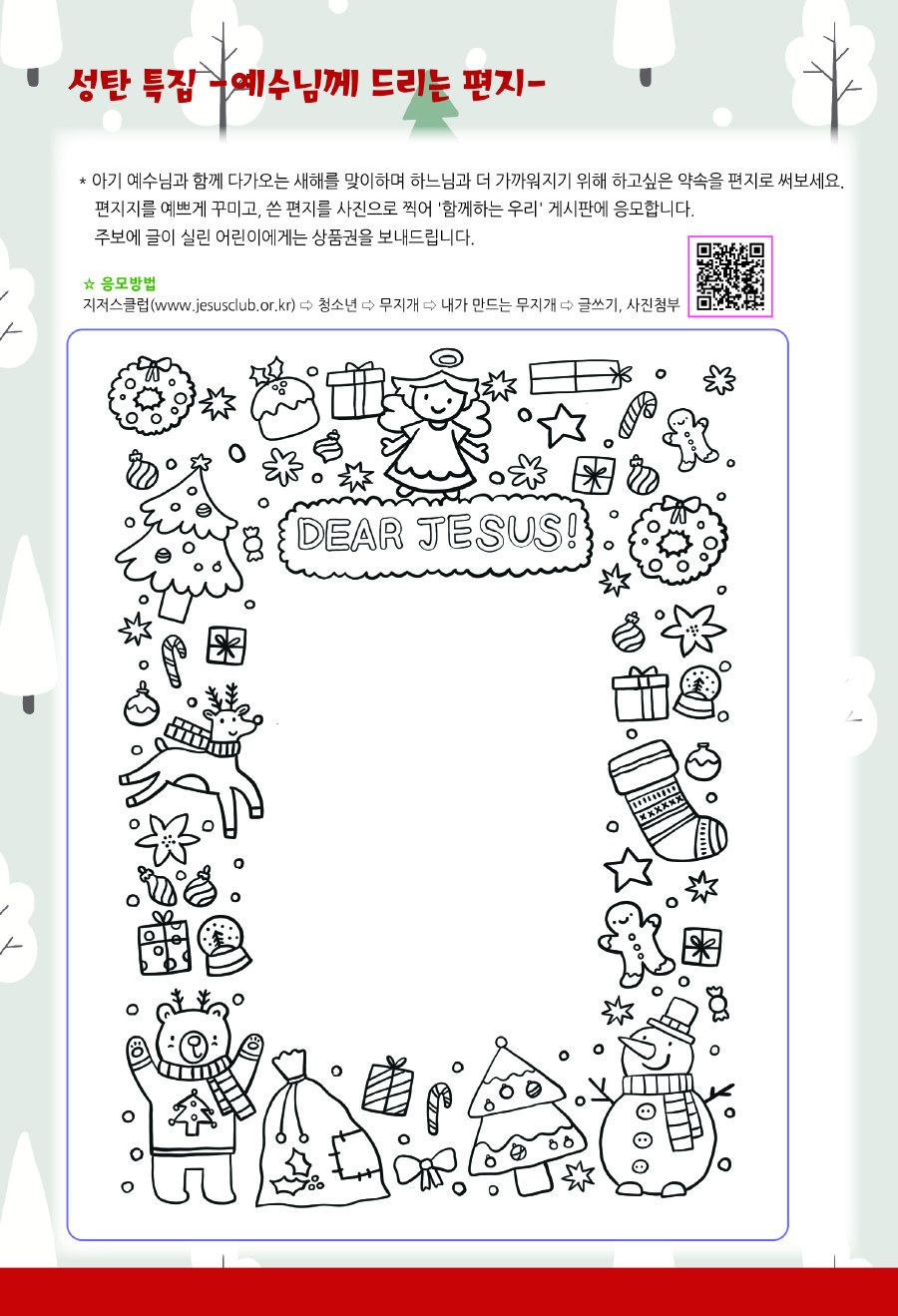 성탄 특집 -예수님께 드리는 편지-

* 아기 예수님과 함께 다가오는 새해를 맞이하며 하느님과 더 가까워지기 위해 하고싶은 약속을 편지로 써보세요. 편지지를 예쁘게 꾸미고, 쓴 편지를 사진으로 찍어 '함께하는 우리' 게시판에 응모합니다. 주보에 글이 실린 어린이에게는 상품권을 보내드립니다.

☆ 응모방법
지저스클럽(www.jesusclub.or.kr) ⇨ 청소년 ⇨ 무지개 ⇨ 내가 만드는 무지개 ⇨ 글쓰기, 사진첨부

DEAR JESUS!